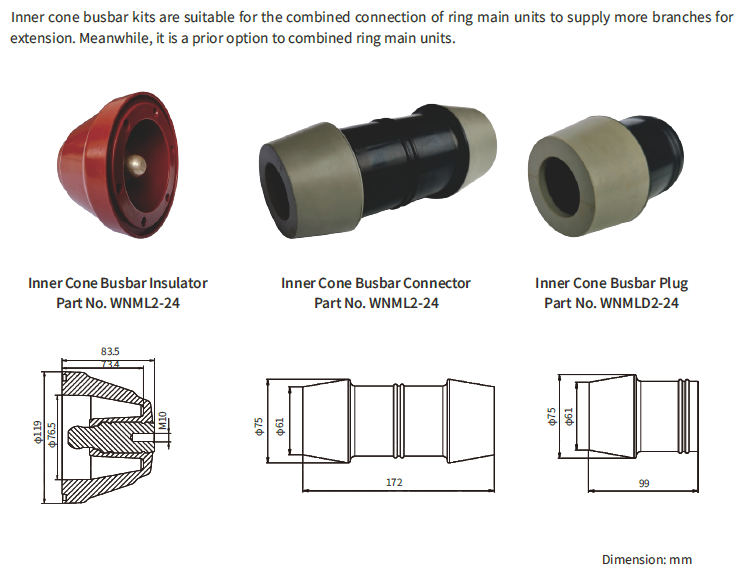 Inner cone busbar kits are suitable for the combined connection of ring main units to supply more branches for extension. Meanwhile, it is a prior option to combined ring main units.

Inner Cone Busbar Insulator
Part No. WNML2-24

Inner Cone Busbar Connector
Part No. WNML2-24

Inner Cone Busbar Plug
Part No. WNMLD2-24

83.5
73.4
Φ119
Φ76.5
M10

Φ75
Φ61
172

Φ75
Φ61
99

Dimension: mm